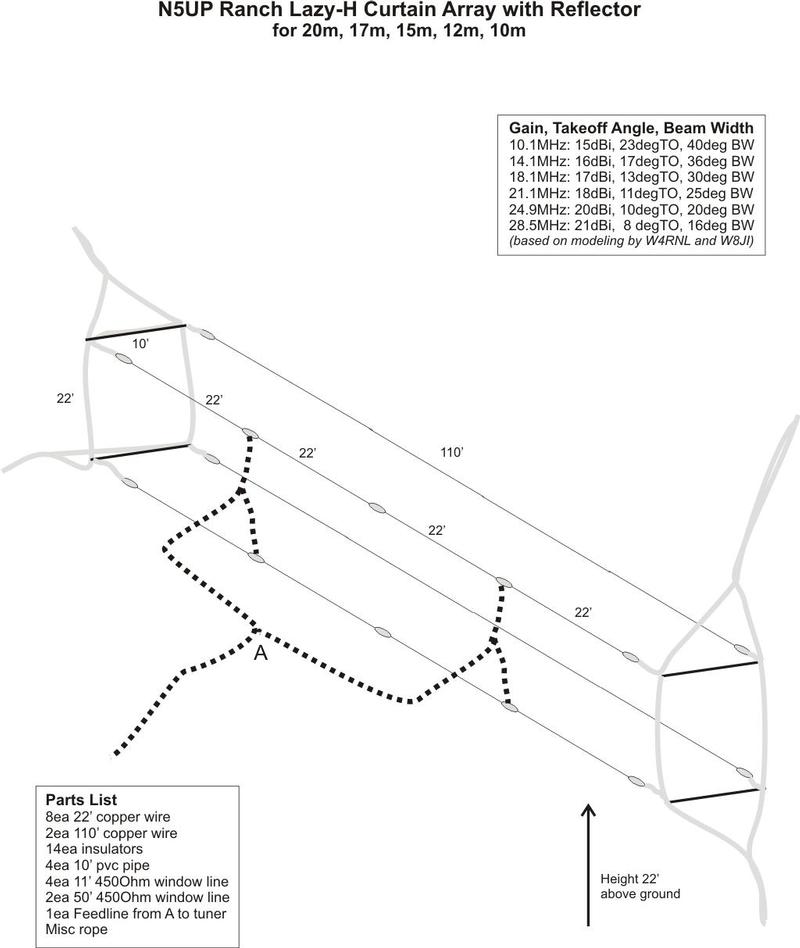 N5UP Ranch Lazy-H Curtain Array with Reflector
for 20m, 17m, 15m, 12m, 10m

Gain, Takeoff Angle, Beam Width
10.1MHz: 15dBi, 23degTO, 40deg BW
14.1MHz: 16dBi, 17degTO, 36deg BW
18.1MHz: 17dBi, 13degTO, 30deg BW
21.1MHz: 18dBi, 11degTO, 25deg BW
24.9MHz: 20dBi, 10degTO, 20deg BW
28.5MHz: 21dBi, 8 degTO, 16deg BW
(based on modeling by W4RNL and W8JI)

10'

22'

22'

22'

110'

22'

22'

A

Parts List
8ea 22' copper wire
2ea 110' copper wire
14ea insulators
4ea 10' pvc pipe
4ea 11' 450Ohm window line
2ea 50' 450Ohm window line
1ea Feedline from A to tuner
Misc rope

Height 22'
above ground